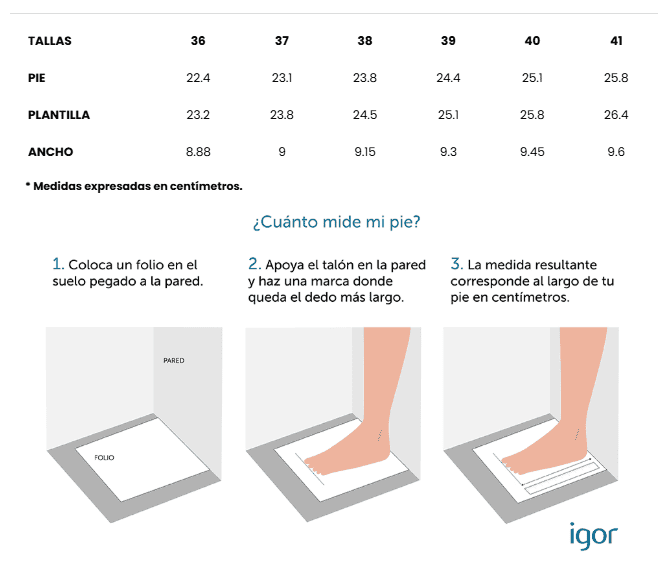 | TALLAS | 36 | 37 | 38 | 39 | 40 | 41 |
|---|---|---|---|---|---|---|
| PIE | 22.4 | 23.1 | 23.8 | 24.4 | 25.1 | 25.8 |
| PLANTILLA | 23.2 | 23.8 | 24.5 | 25.1 | 25.8 | 26.4 |
| ANCHO | 8.88 | 9 | 9.15 | 9.3 | 9.45 | 9.6 |

* Medidas expresadas en centímetros.

¿Cuánto mide mi pie?

1. Coloca un folio en el suelo pegado a la pared.

2. Apoya el talón en la pared y haz una marca donde queda el dedo más largo.

3. La medida resultante corresponde al largo de tu pie en centímetros.

PARED

FOLIO

igor